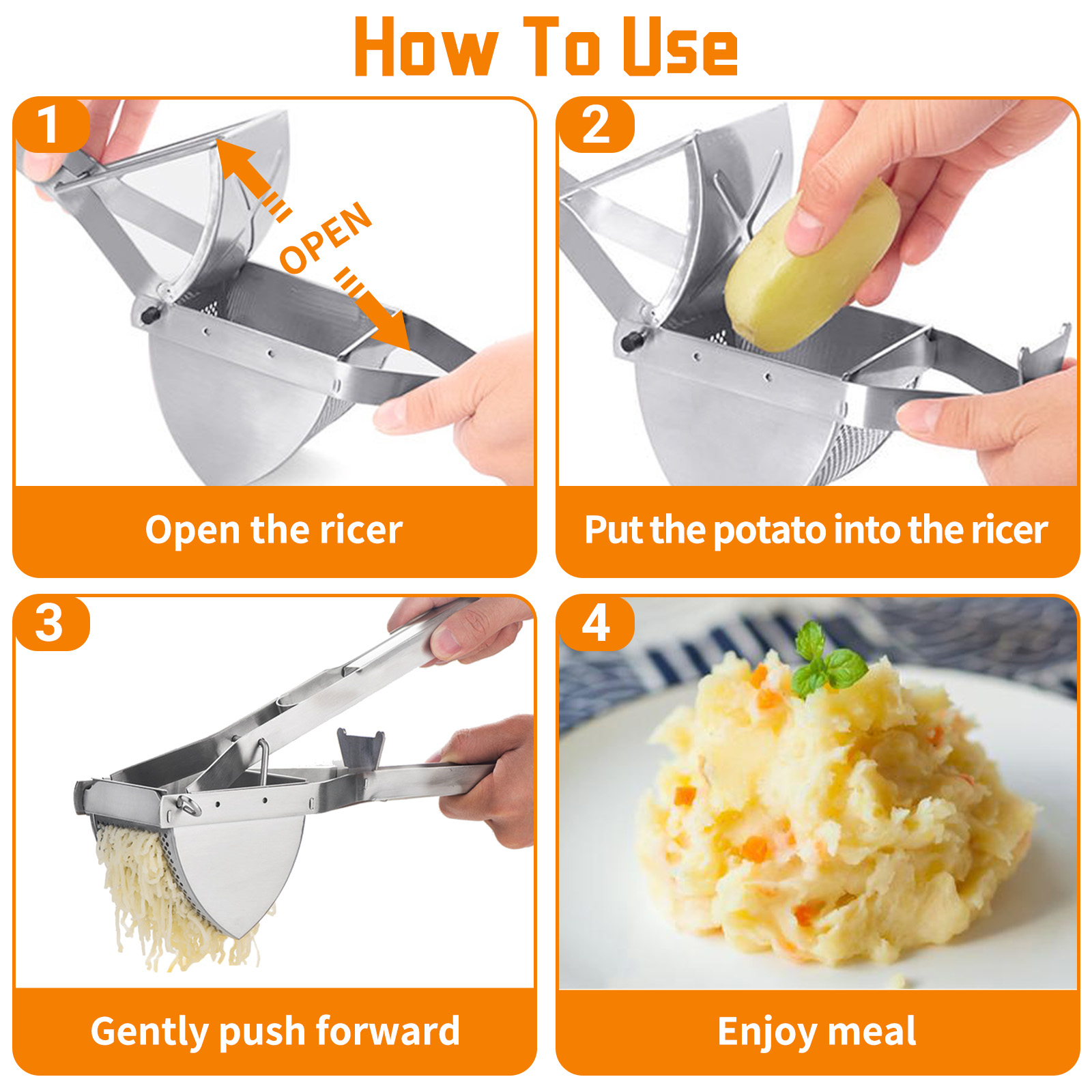 How To Use

1

OPEN

Open the ricer

2

Put the potato into the ricer

3

Gently push forward

4

Enjoy meal