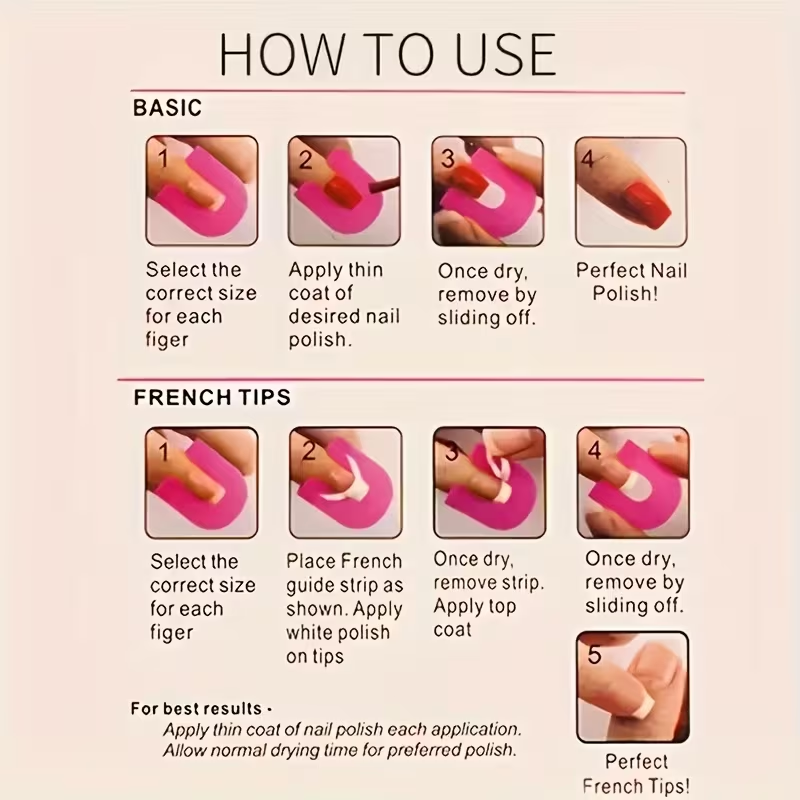 HOW TO USE

BASIC

1
Select the correct size for each figer

2
Apply thin coat of desired nail polish.

3
Once dry, remove by sliding off.

4
Perfect Nail Polish!

FRENCH TIPS

1
Select the correct size for each figer

2
Place French guide strip as shown. Apply white polish on tips

3
Once dry, remove strip. Apply top coat

4
Once dry, remove by sliding off.

5
Perfect French Tips!

For best results -
Apply thin coat of nail polish each application.
Allow normal drying time for preferred polish.