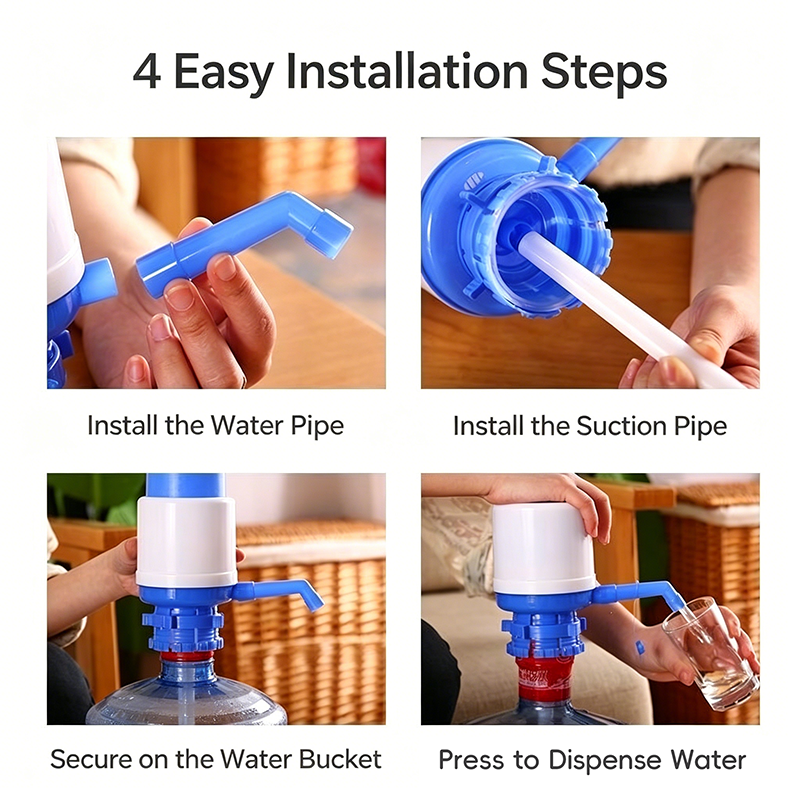 4 Easy Installation Steps

Install the Water Pipe

Install the Suction Pipe

Secure on the Water Bucket

Press to Dispense Water