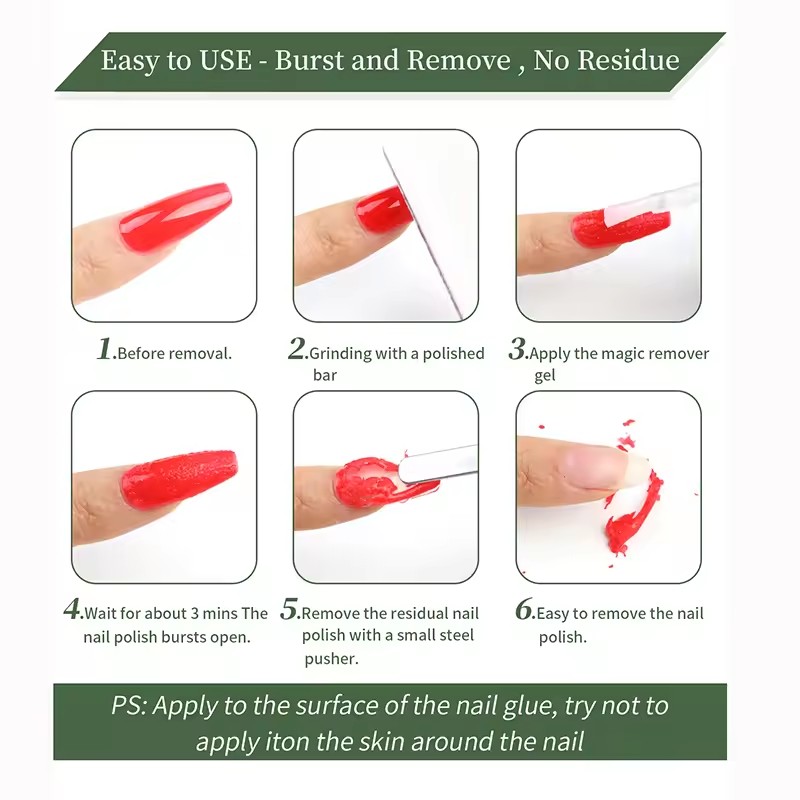 Easy to USE - Burst and Remove , No Residue

1.Before removal.

2.Grinding with a polished bar

3.Apply the magic remover gel

4.Wait for about 3 mins The nail polish bursts open.

5.Remove the residual nail polish with a small steel pusher.

6.Easy to remove the nail polish.

PS: Apply to the surface of the nail glue, try not to apply iton the skin around the nail