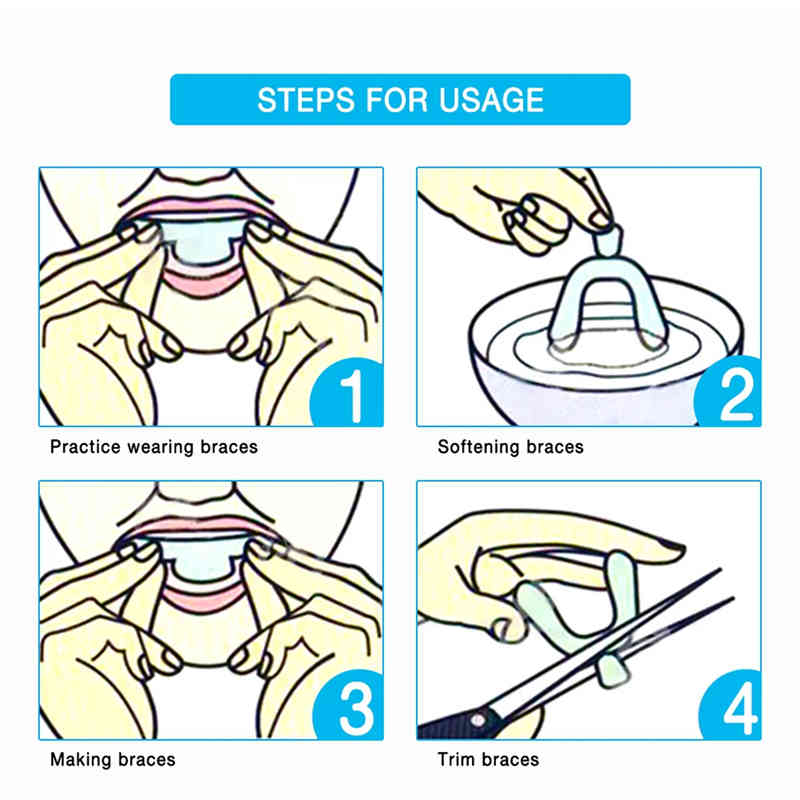 STEPS FOR USAGE

1

Practice wearing braces

2

Softening braces

3

Making braces

4

Trim braces